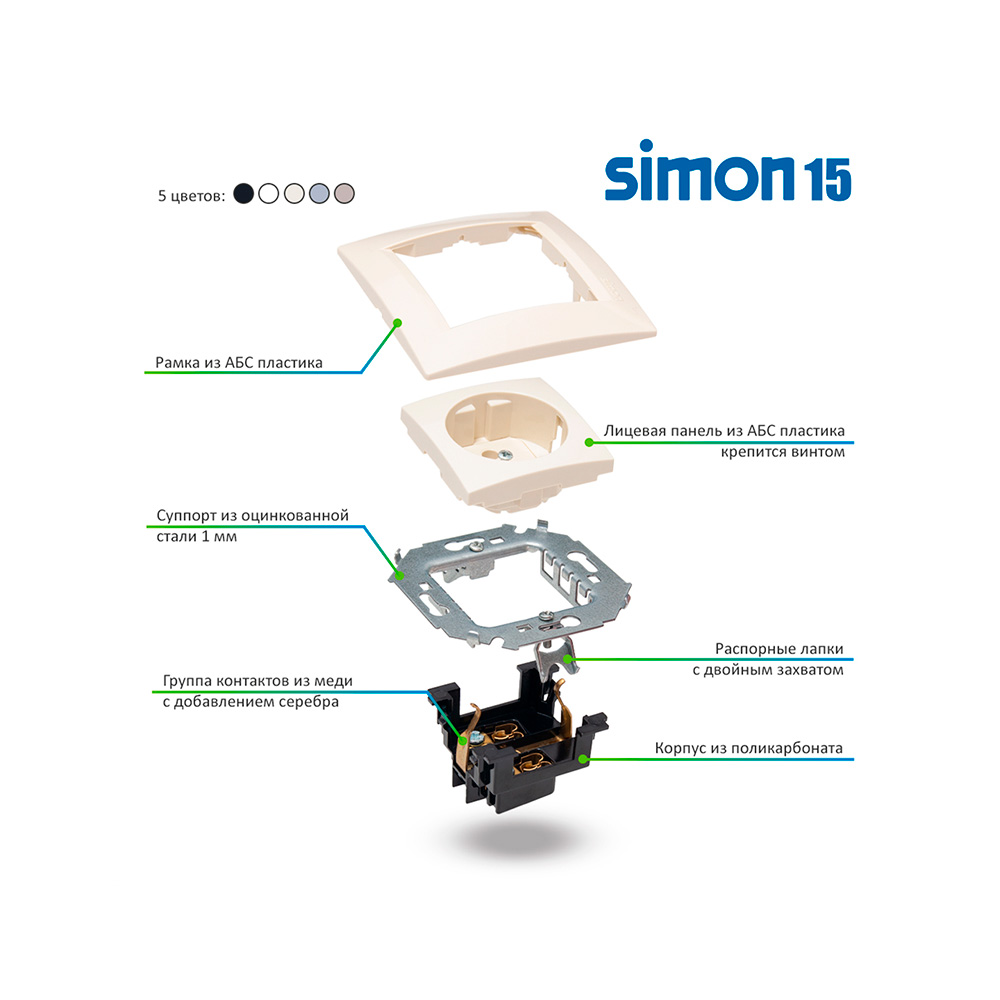 simon 15

5 цветов:

Рамка из АБС пластика

Лицевая панель из АБС пластика крепится винтом

Суппорт из оцинкованной стали 1 мм

Распорные лапки с двойным захватом

Группа контактов из меди с добавлением серебра

Корпус из поликарбоната