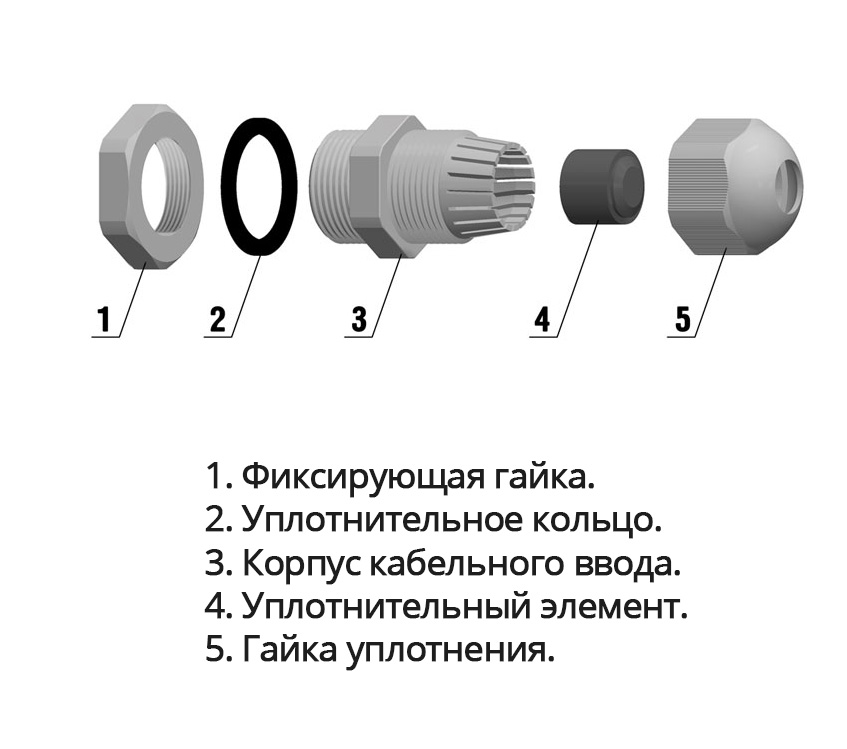 1
2
3
4
5

1. Фиксирующая гайка.
2. Уплотнительное кольцо.
3. Корпус кабельного ввода.
4. Уплотнительный элемент.
5. Гайка уплотнения.