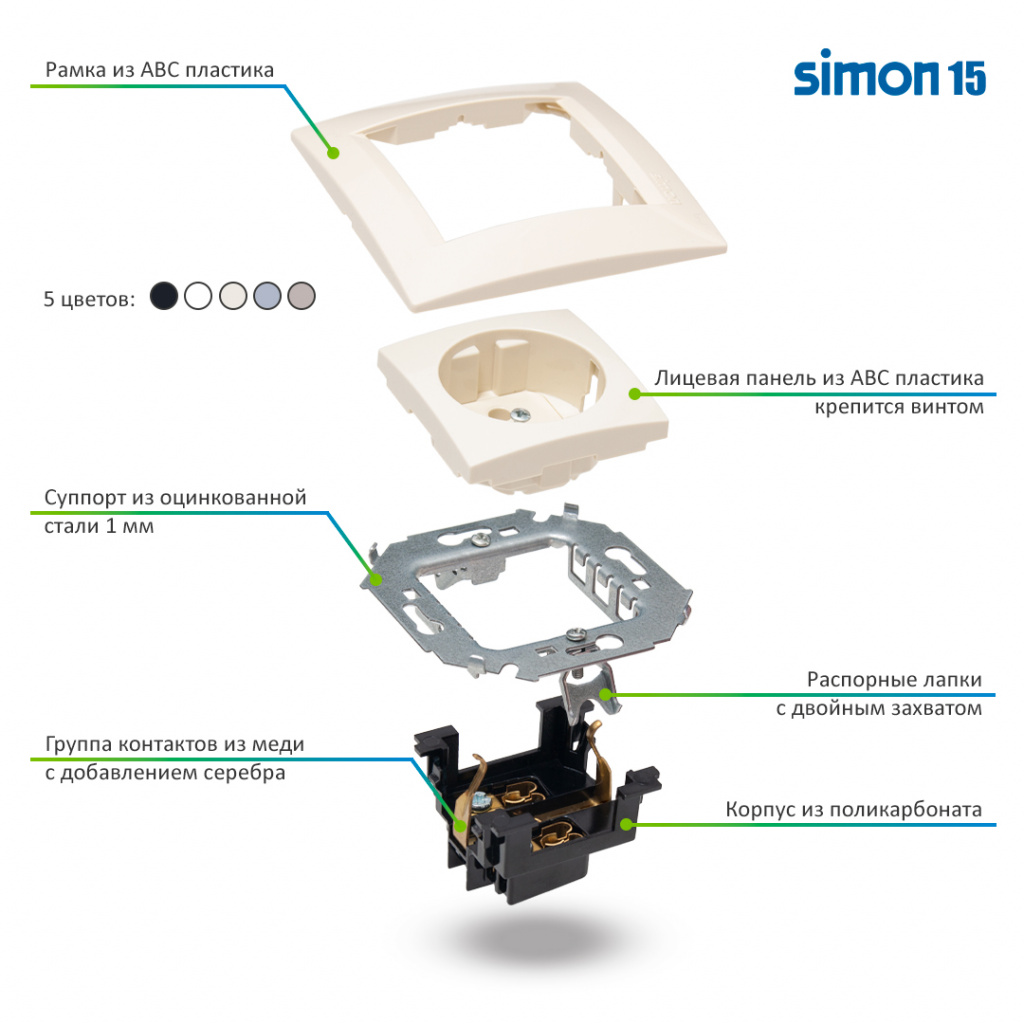 Рамка из АВС пластика

simon 15

5 цветов:

Лицевая панель из АВС пластика крепится винтом

Суппорт из оцинкованной стали 1 мм

Распорные лапки с двойным захватом

Группа контактов из меди с добавлением серебра

Корпус из поликарбоната